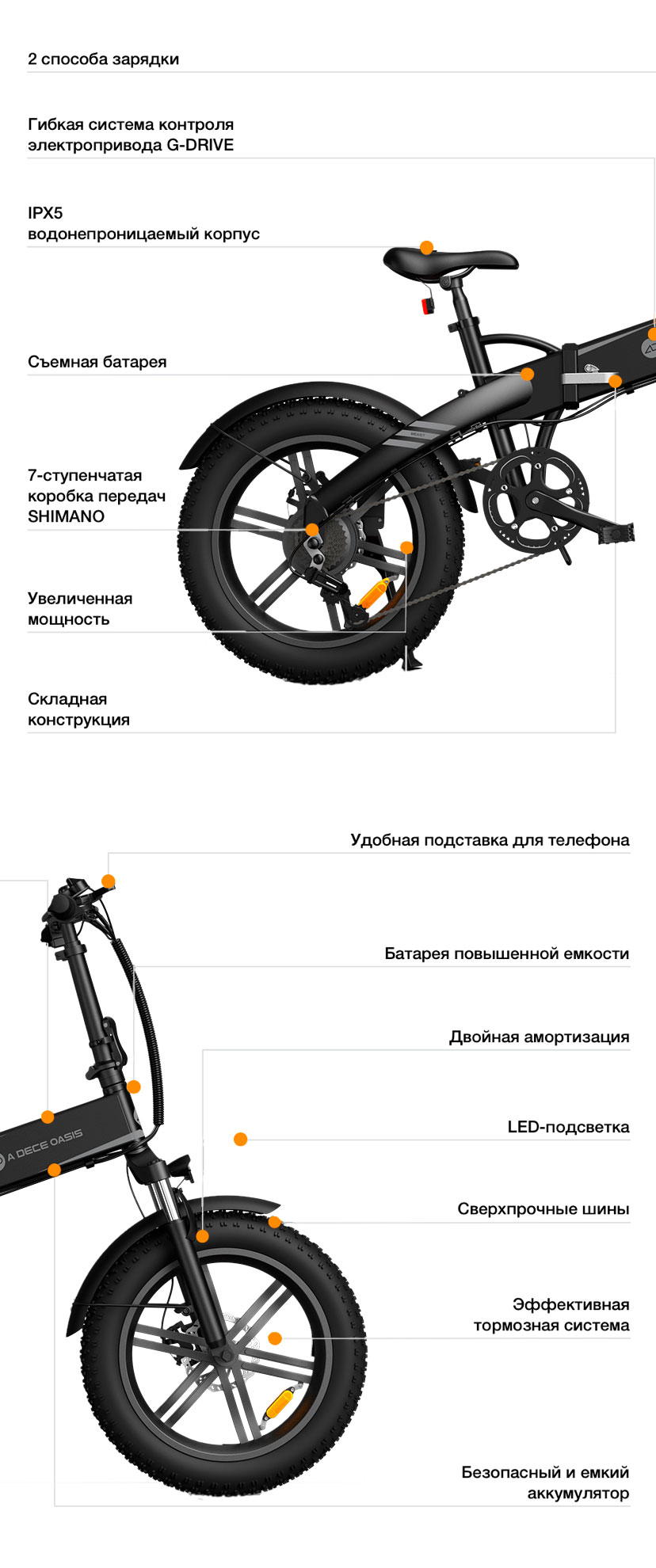 2 способа зарядки

Гибкая система контроля электропривода G-DRIVE

IPX5
водонепроницаемый корпус

Съемная батарея

7-ступенчатая коробка передач SHIMANO

Увеличенная мощность

Складная конструкция

Удобная подставка для телефона

Батарея повышенной емкости

Двойная амортизация

LED-подсветка

Сверхпрочные шины

Эффективная тормозная система

Безопасный и емкий аккумулятор

A DECE OASIS